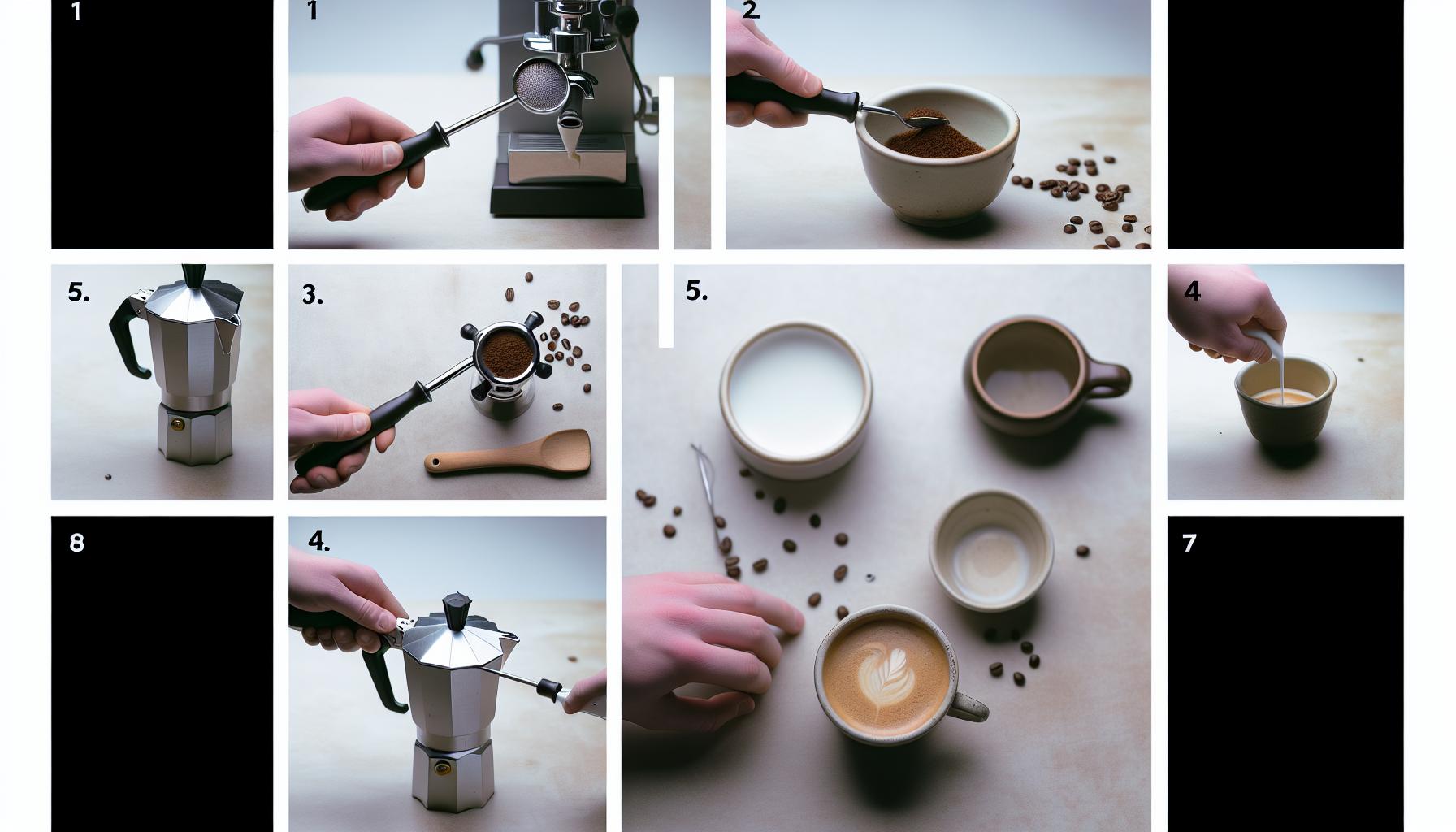 1

1

2

5.

3.

5.

4

8

4.

7