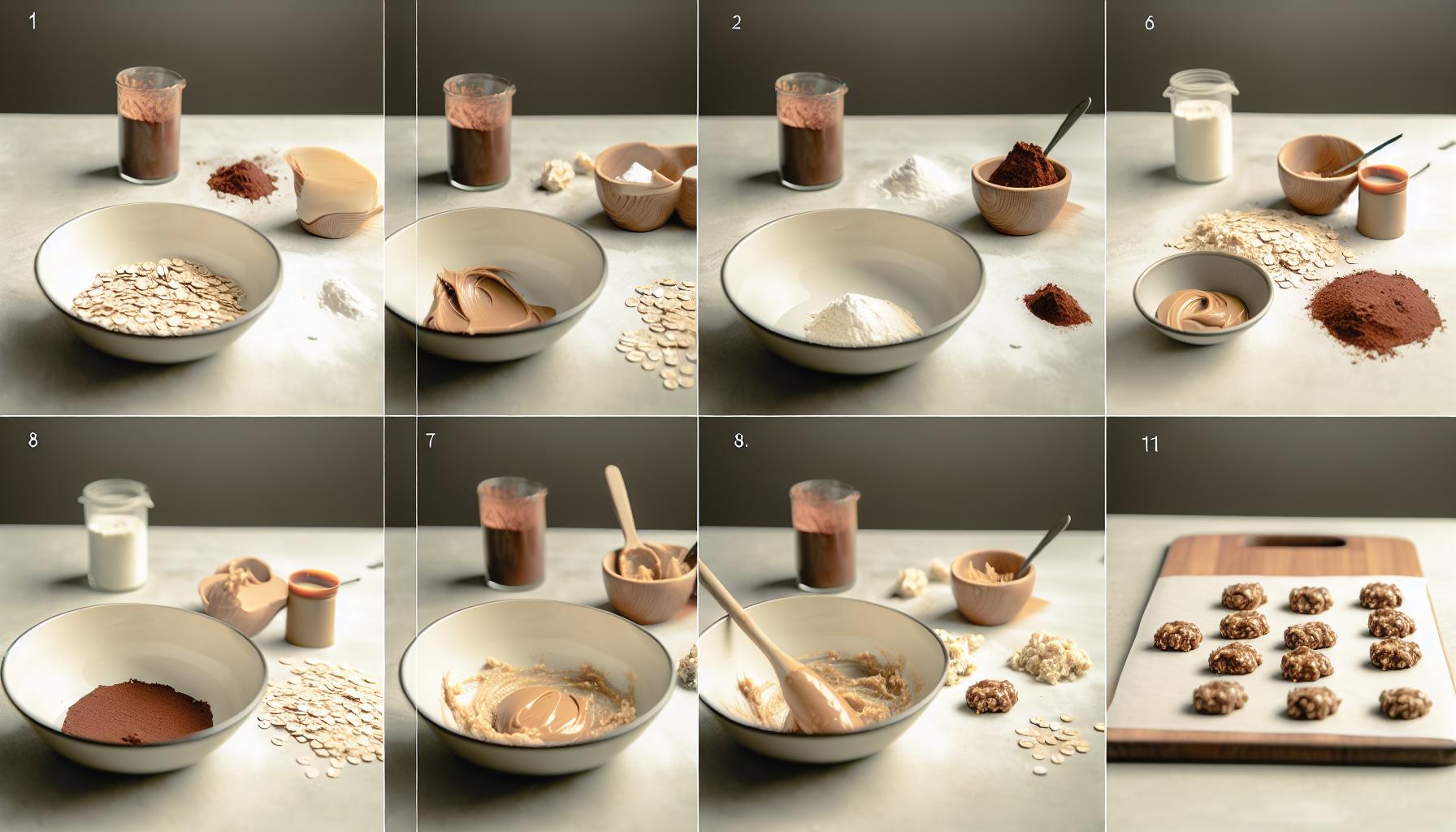 1

2

6

8

7

8.

11